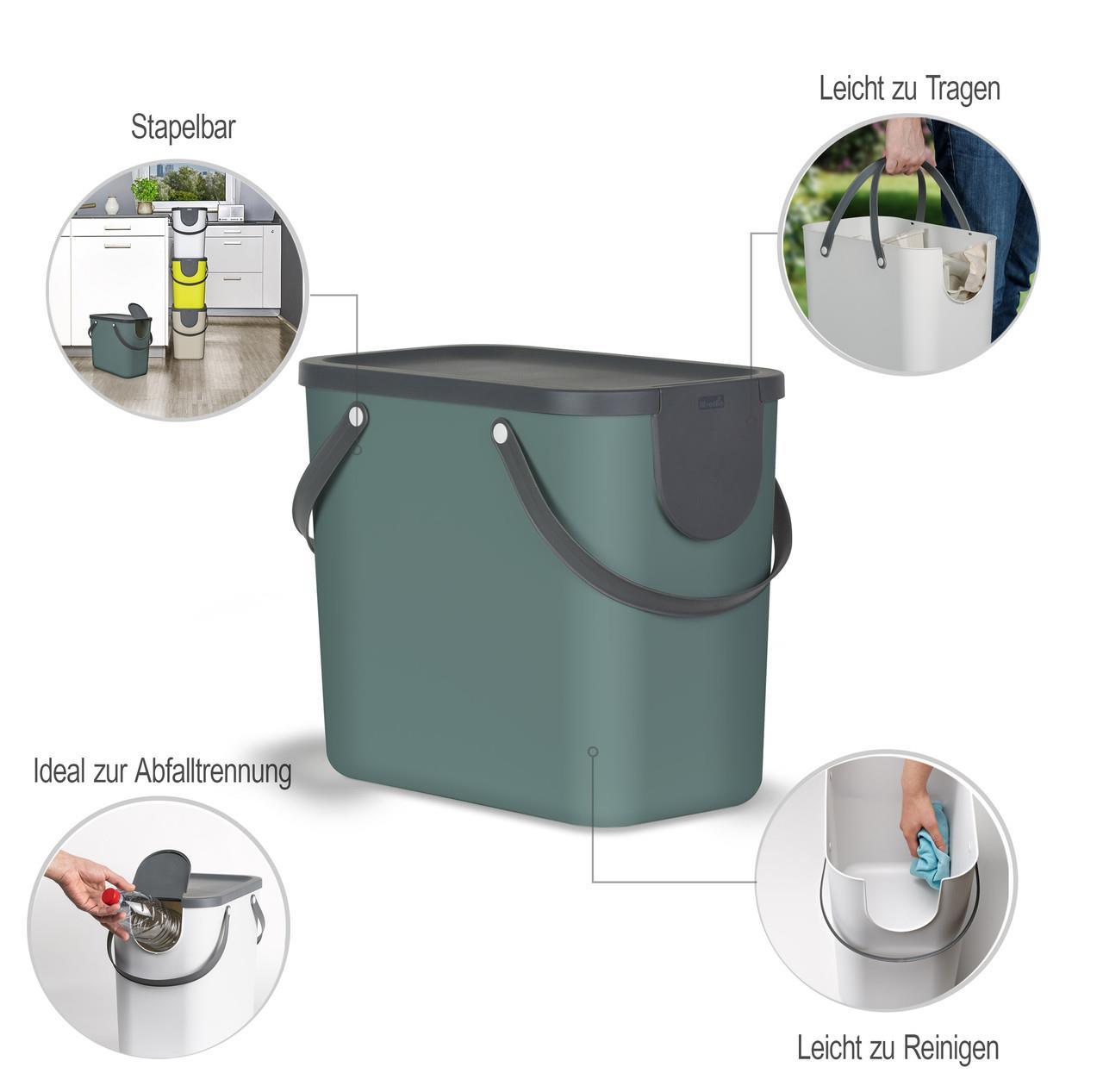 Stapelbar

Leicht zu Tragen

Ideal zur Abfalltrennung

Leicht zu Reinigen