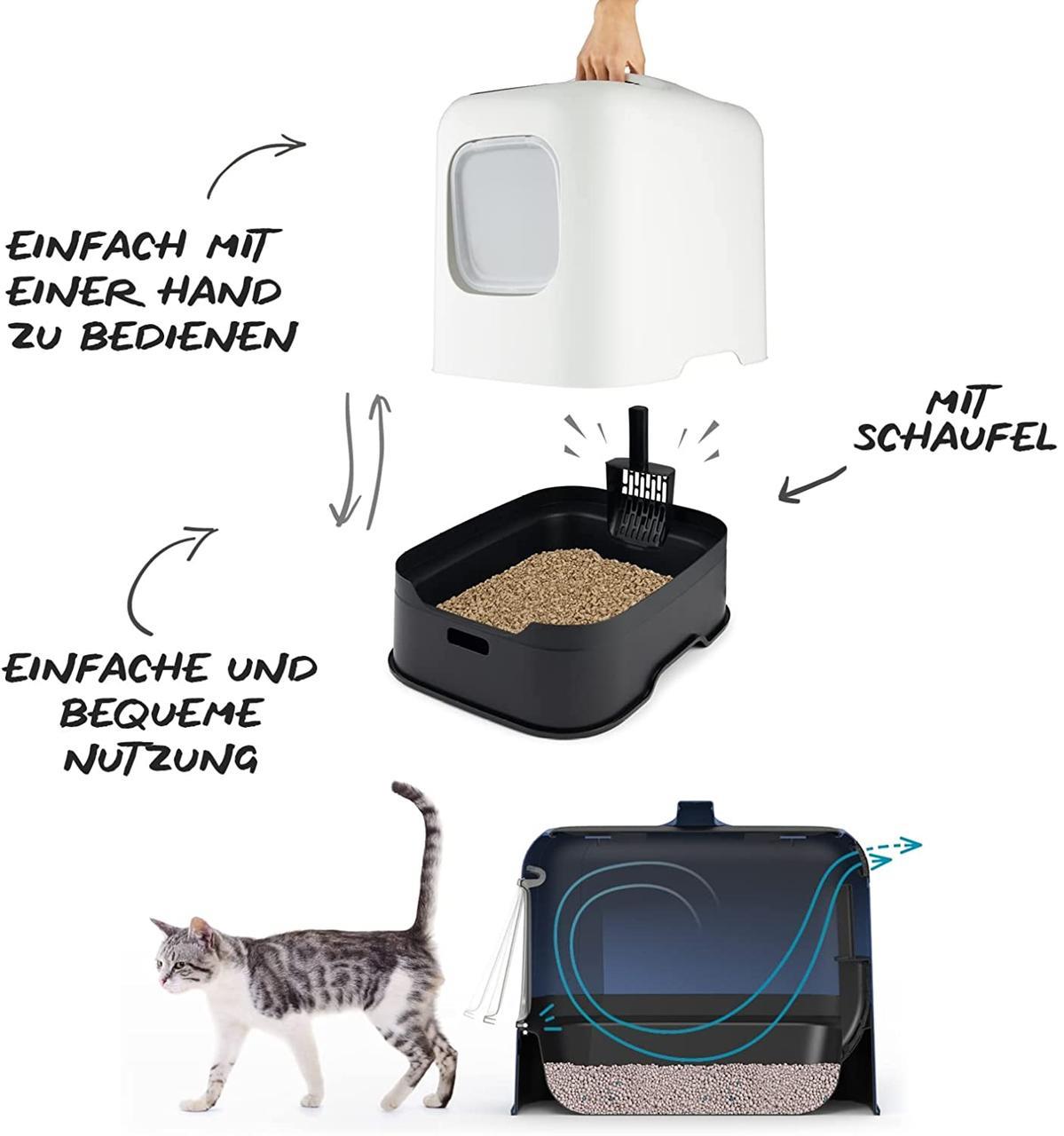 EINFACH MIT EINER HAND ZU BEDIENEN

MIT SCHAUFEL

EINFACHE UND BEQUEME NUTZUNG